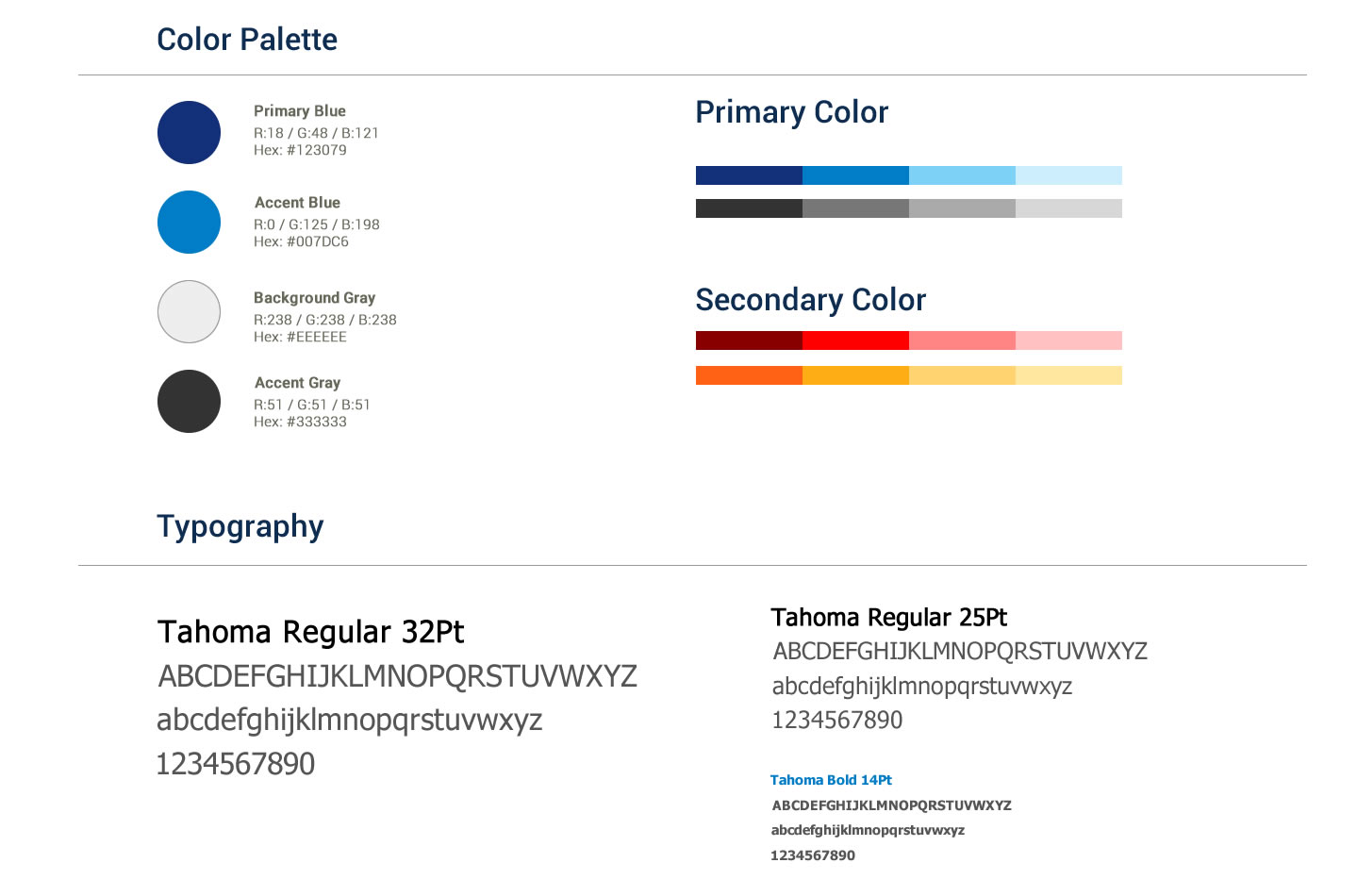 Color Palette

Primary Blue
R:18 / G:48 / B:121
Hex: #123079

Accent Blue
R:0 / G:125 / B:198
Hex: #007DC6

Background Gray
R:238 / G:238 / B:238
Hex: #EEEEEE

Accent Gray
R:51 / G:51 / B:51
Hex: #333333

Primary Color

Secondary Color

Typography

Tahoma Regular 32Pt
ABCDEFGHIJKLMNOPQRSTUVWXYZ
abcdefghijklmnopqrstuvwxyz
1234567890

Tahoma Regular 25Pt
ABCDEFGHIJKLMNOPQRSTUVWXYZ
abcdefghijklmnopqrstuvwxyz
1234567890

Tahoma Bold 14Pt
ABCDEFGHIJKLMNOPQRSTUVWXYZ
abcdefghijklmnopqrstuvwxyz
1234567890